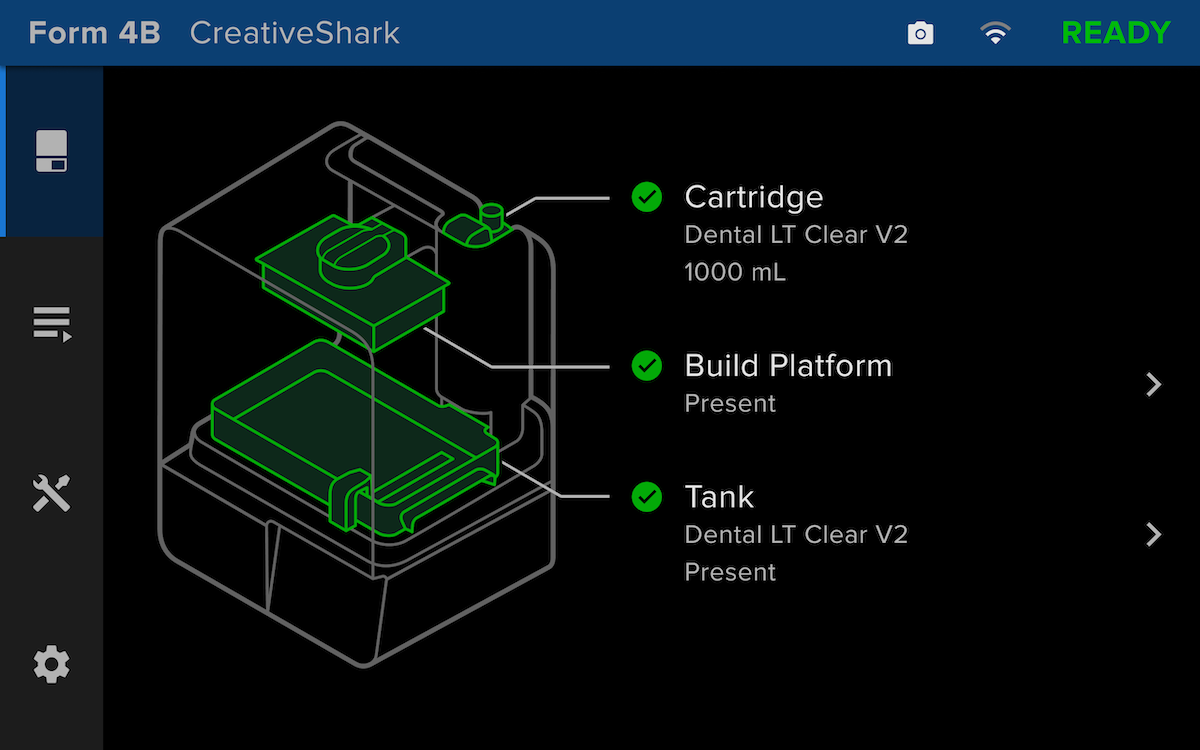 Form 4B CreativeShark READY

Cartridge
Dental LT Clear V2
1000 mL

Build Platform
Present

Tank
Dental LT Clear V2
Present